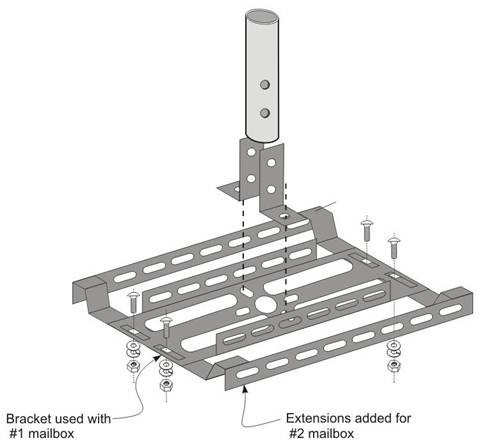 Bracket used with
#1 mailbox

Extensions added for
#2 mailbox