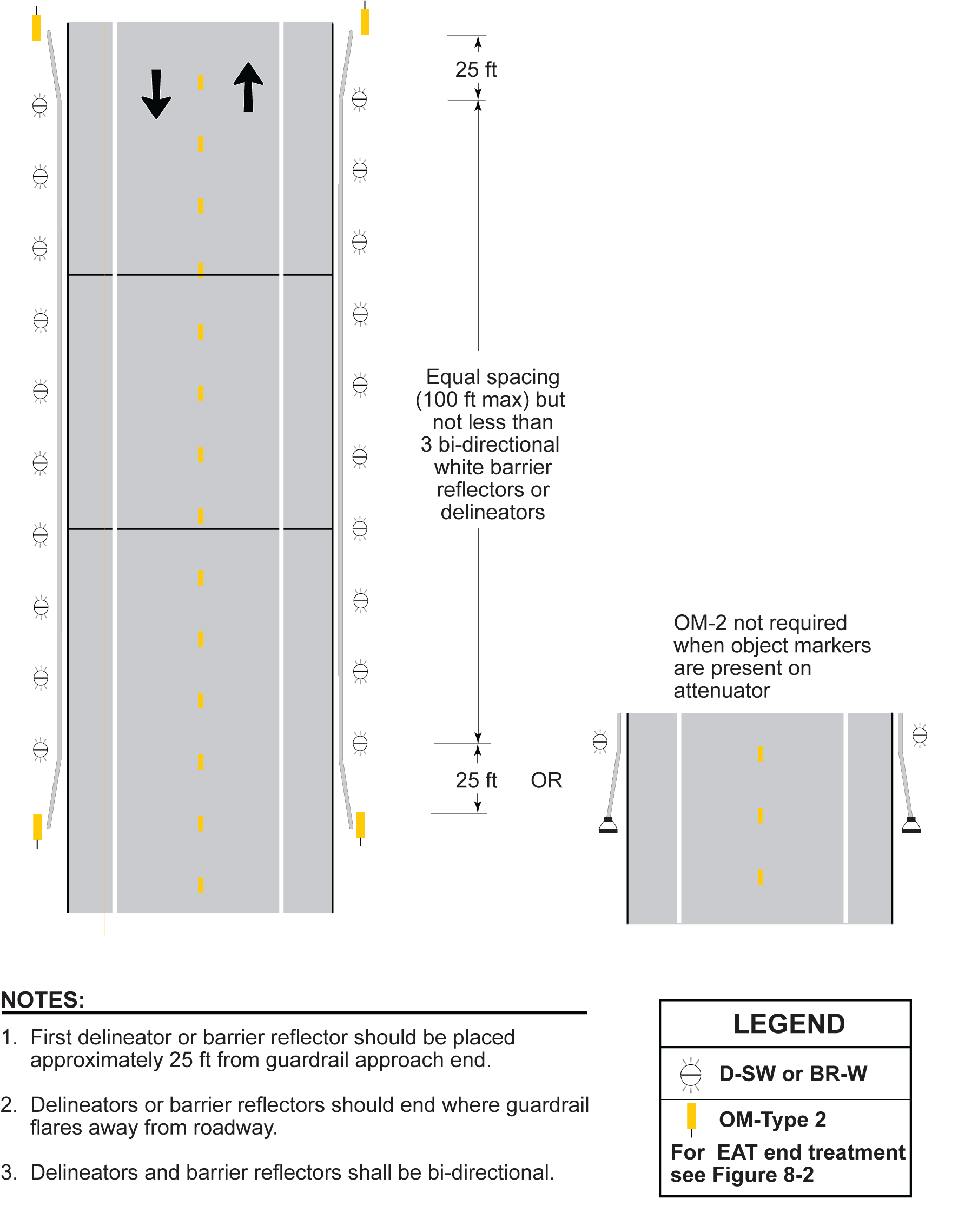 25 ft

Equal spacing (100 ft max) but not less than 3 bi-directional white barrier reflectors or delineators

25 ft

OR

OM-2 not required when object markers are present on attenuator

NOTES:

1. First delineator or barrier reflector should be placed approximately 25 ft from guardrail approach end.

2. Delineators or barrier reflectors should end where guardrail flares away from roadway.

3. Delineators and barrier reflectors shall be bi-directional.

LEGEND

D-SW or BR-W

OM-Type 2

For EAT end treatment see Figure 8-2