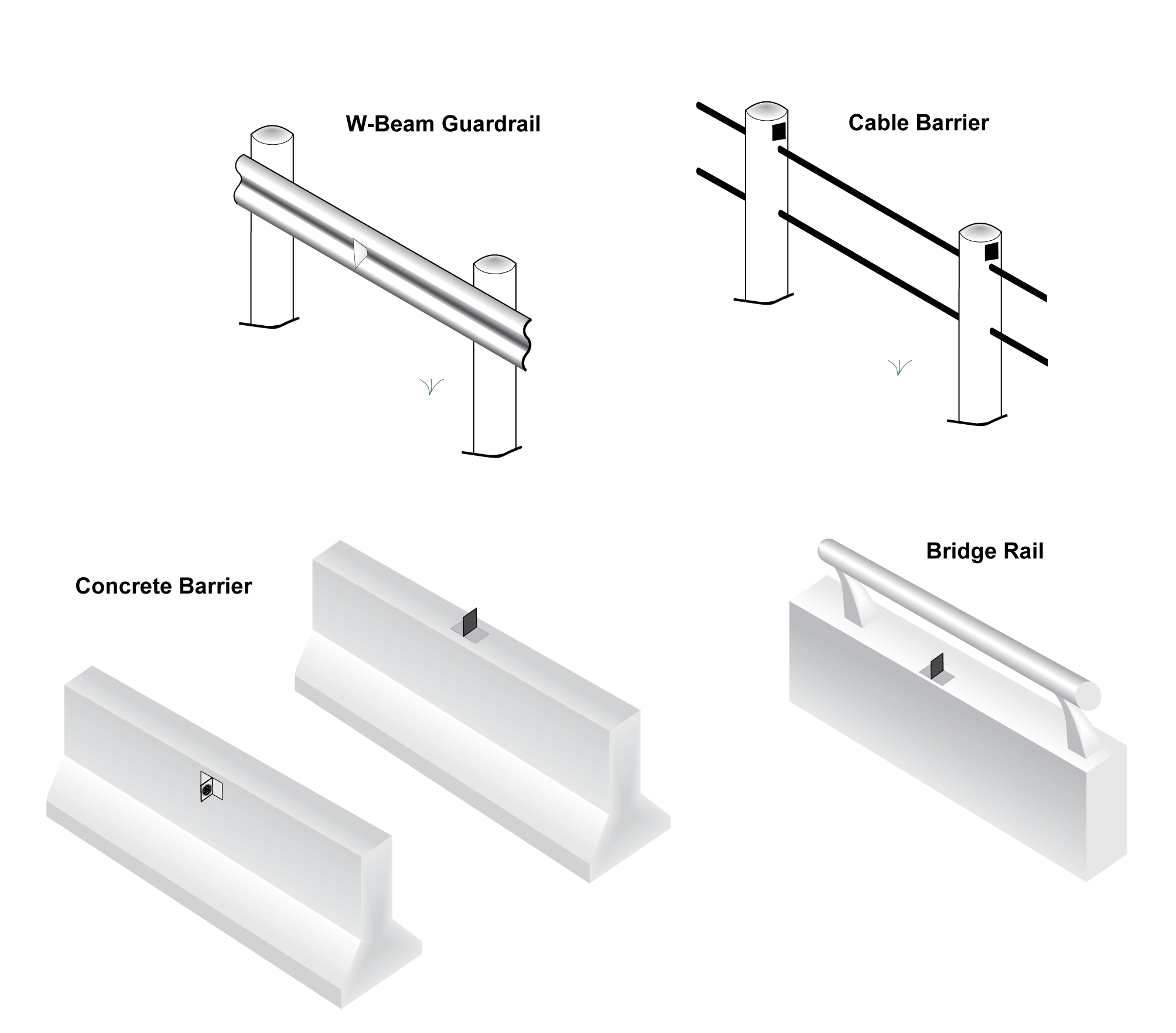 W-Beam Guardrail

Cable Barrier

Concrete Barrier

Bridge Rail