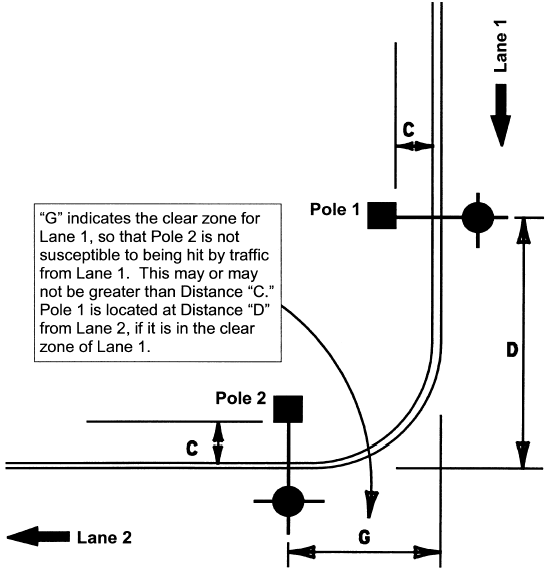 Lane 1

C

Pole 1

"G" indicates the clear zone for Lane 1, so that Pole 2 is not susceptible to being hit by traffic from Lane 1. This may or may not be greater than Distance "C." Pole 1 is located at Distance "D" from Lane 2, if it is in the clear zone of Lane 1.

D

Pole 2

C

Lane 2

G