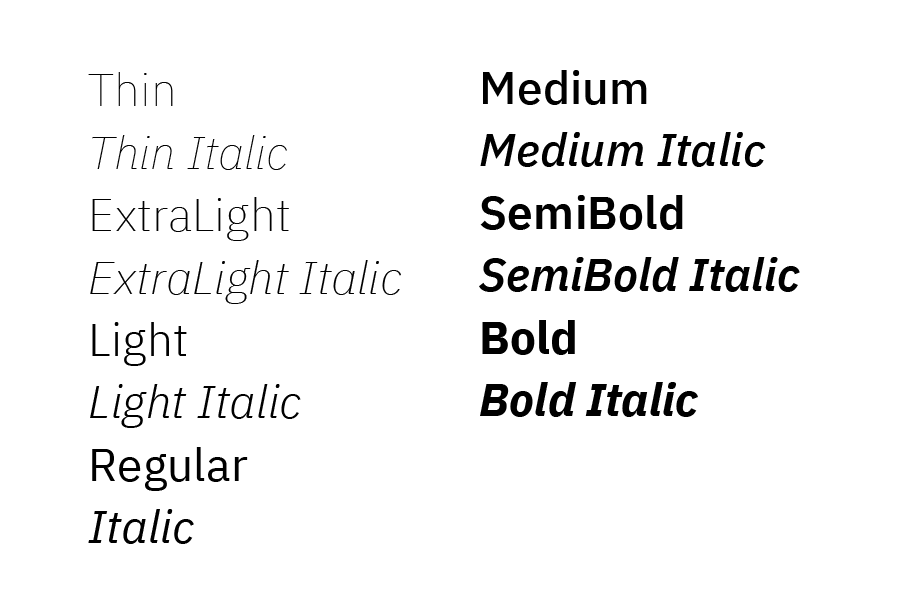 Thin
Thin Italic
ExtraLight
ExtraLight Italic
Light
Light Italic
Regular
Italic

Medium
Medium Italic
SemiBold
SemiBold Italic
Bold
Bold Italic